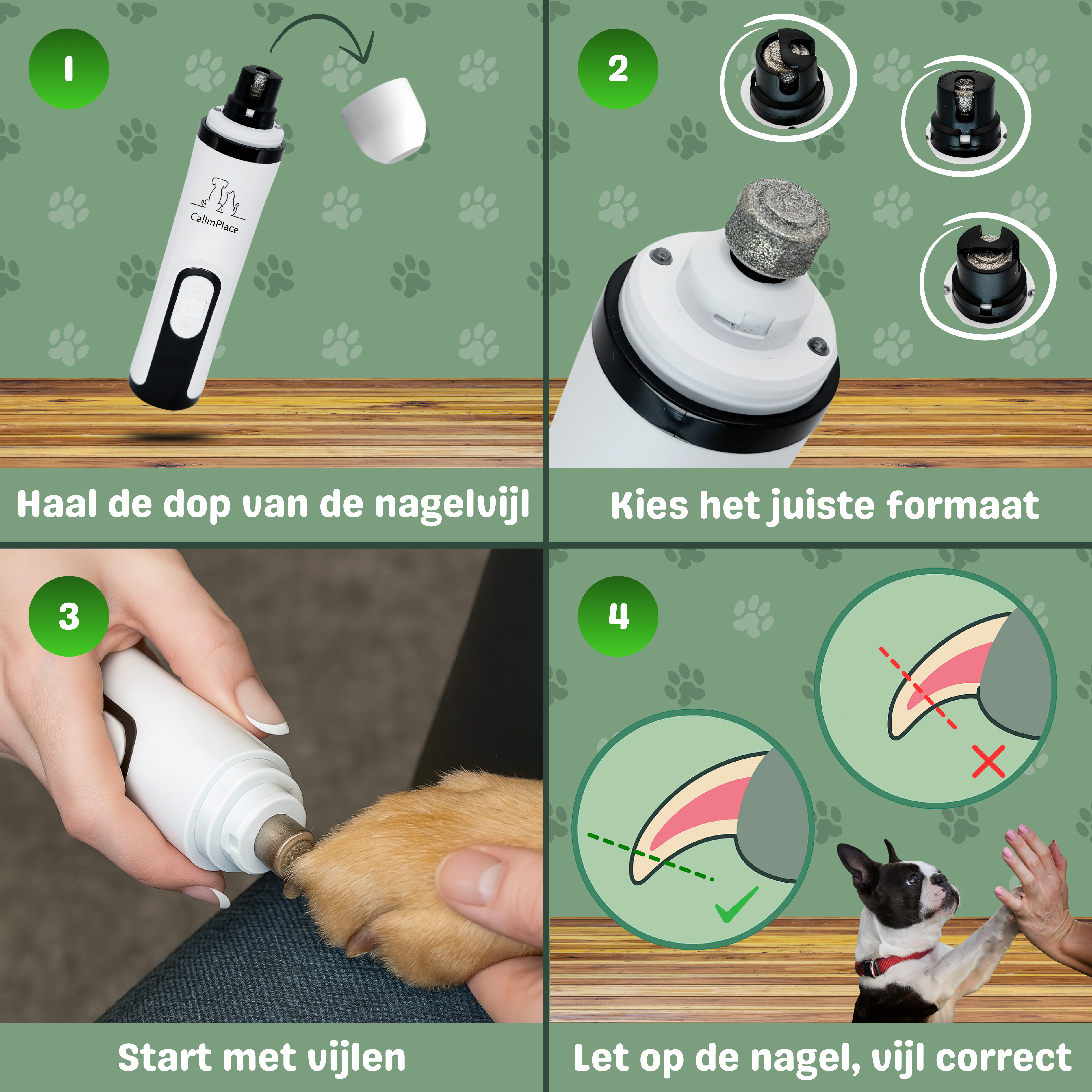 1

CallmPlace

Haal de dop van de nagelvijl

2

Kies het juiste formaat

3

Start met vijlen

4

Let op de nagel, vijl correct